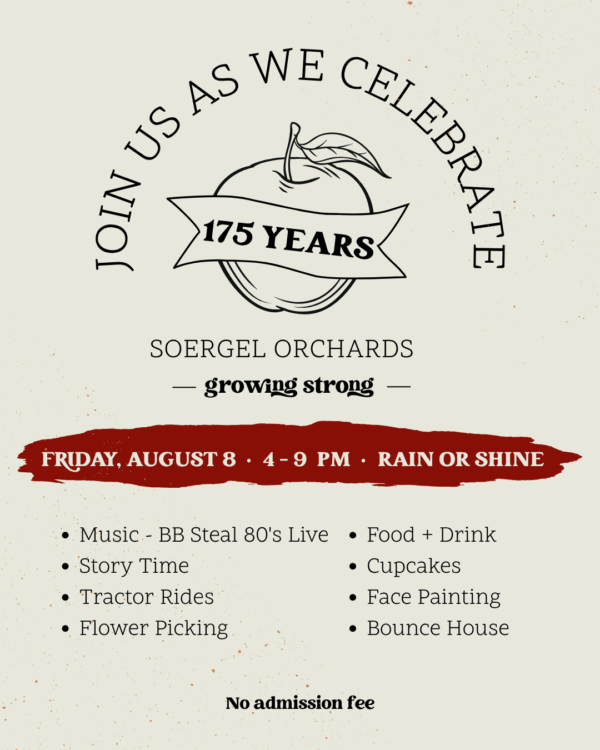 JOIN US AS WE CELEBRATE

175 YEARS

SOERGEL ORCHARDS

— growing strong —

FRIDAY, AUGUST 8 · 4 - 9 PM · RAIN OR SHINE

• Music - BB Steal 80's Live
• Story Time
• Tractor Rides
• Flower Picking

• Food + Drink
• Cupcakes
• Face Painting
• Bounce House

No admission fee